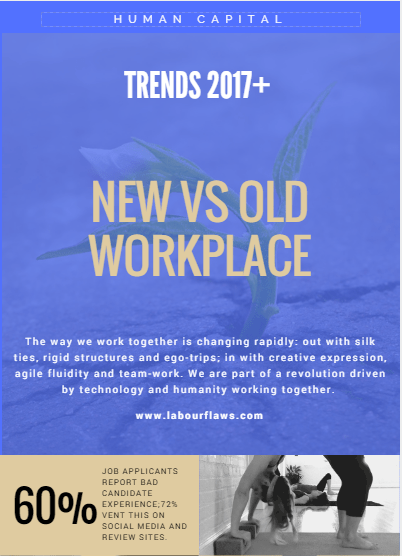 HUMAN CAPITAL

TRENDS 2017+

NEW VS OLD WORKPLACE

The way we work together is changing rapidly: out with silk ties, rigid structures and ego-trips; in with creative expression, agile fluidity and team-work. We are part of a revolution driven by technology and humanity working together.

www.labourflaws.com

60%

JOB APPLICANTS REPORT BAD CANDIDATE EXPERIENCE;72% VENT THIS ON SOCIAL MEDIA AND REVIEW SITES.